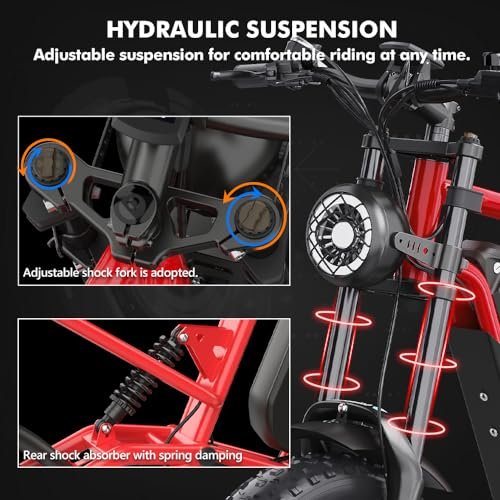 HYDRAULIC SUSPENSION
Adjustable suspension for comfortable riding at any time.

Adjustable shock fork is adopted.

Rear shock absorber with spring damping